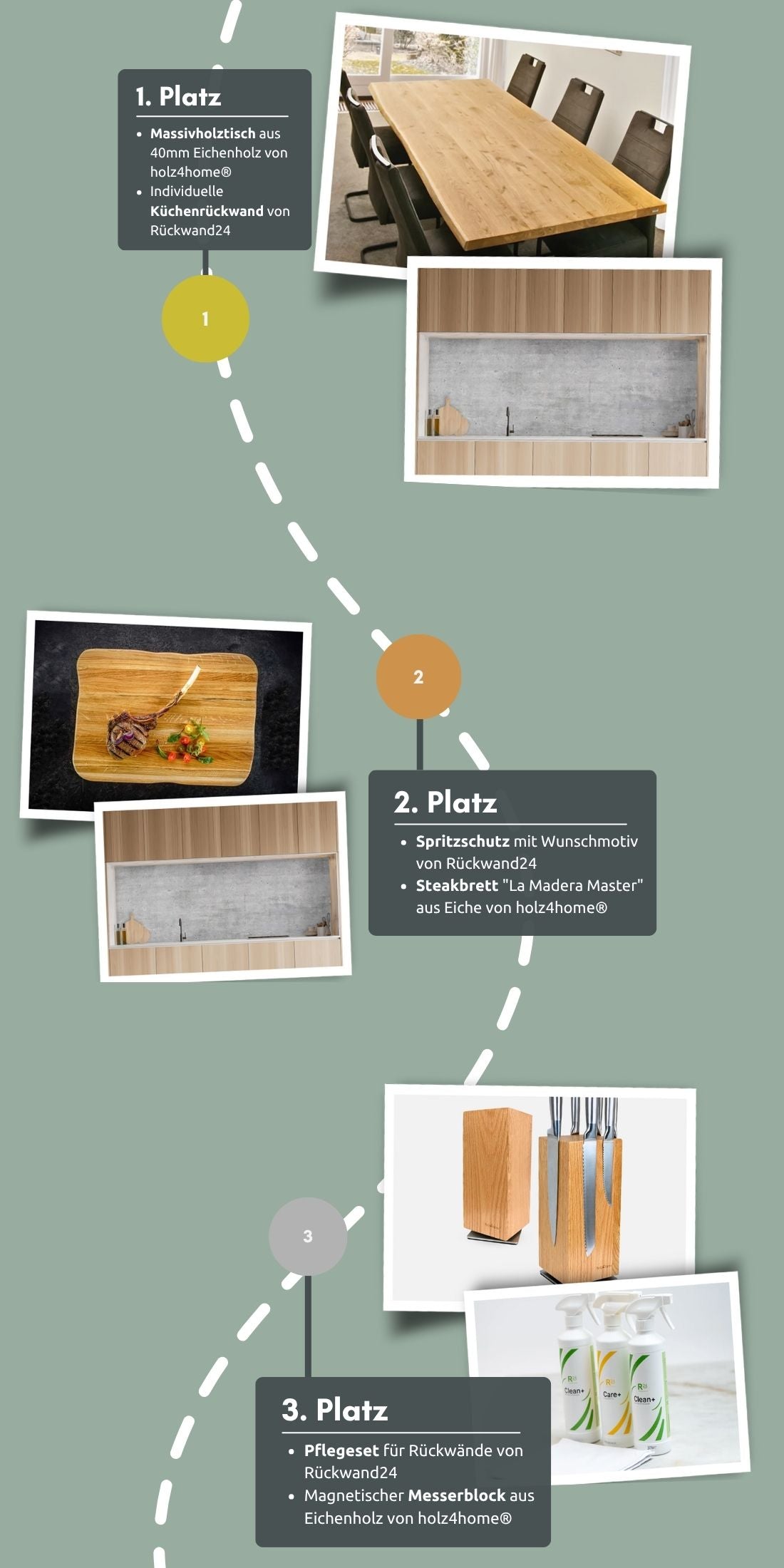 1. Platz

- Massivholztisch aus 40mm Eichenholz von holz4home®
- Individuelle Küchenrückwand von Rückwand24

1

2

2. Platz

- Spritzschutz mit Wunschmotiv von Rückwand24
- Steakbrett "La Madera Master" aus Eiche von holz4home®

3

Clean+

Care+

Clean+

3. Platz

- Pflegeset für Rückwände von Rückwand24
- Magnetischer Messerblock aus Eichenholz von holz4home®